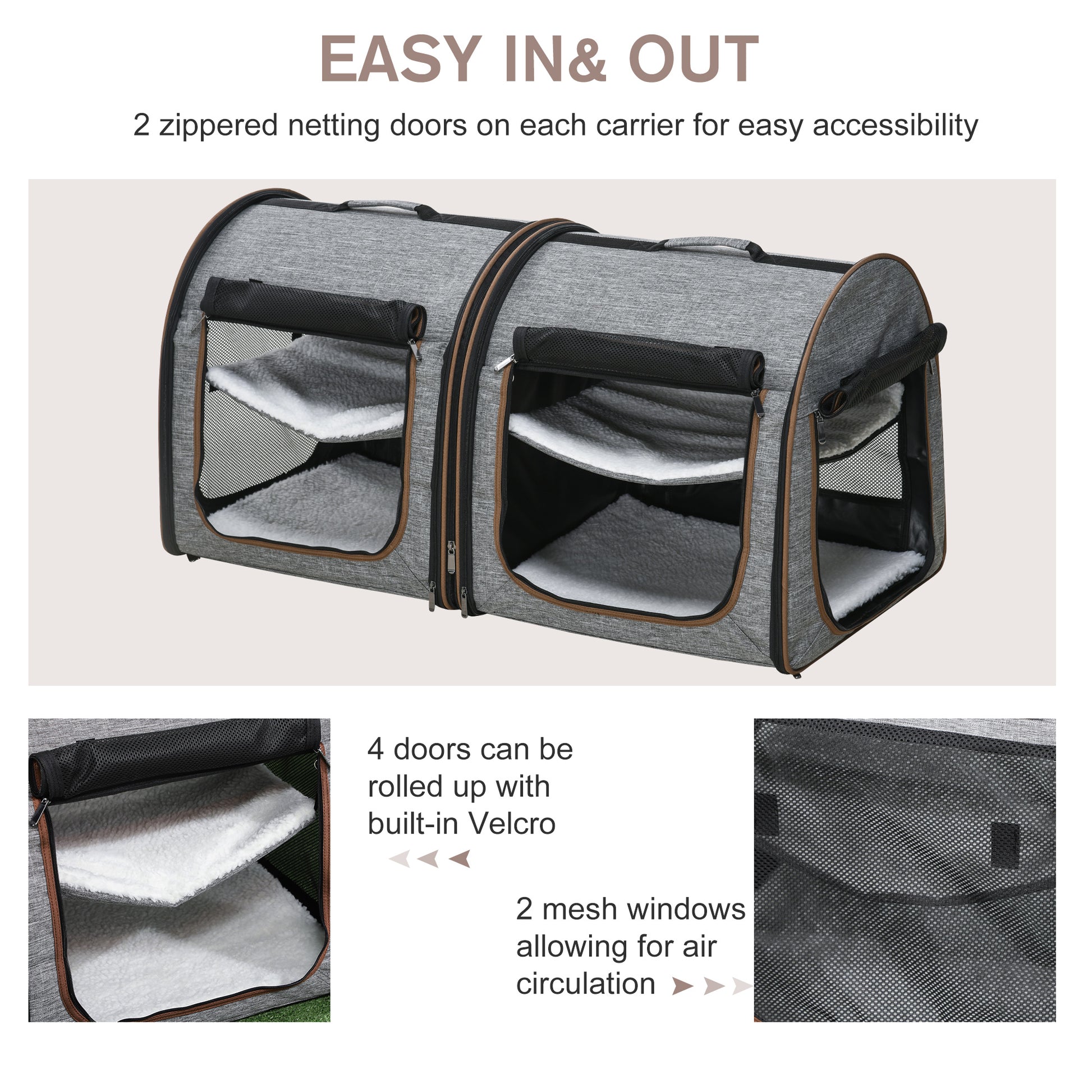 EASY IN& OUT

2 zippered netting doors on each carrier for easy accessibility

4 doors can be rolled up with built-in Velcro

2 mesh windows allowing for air circulation