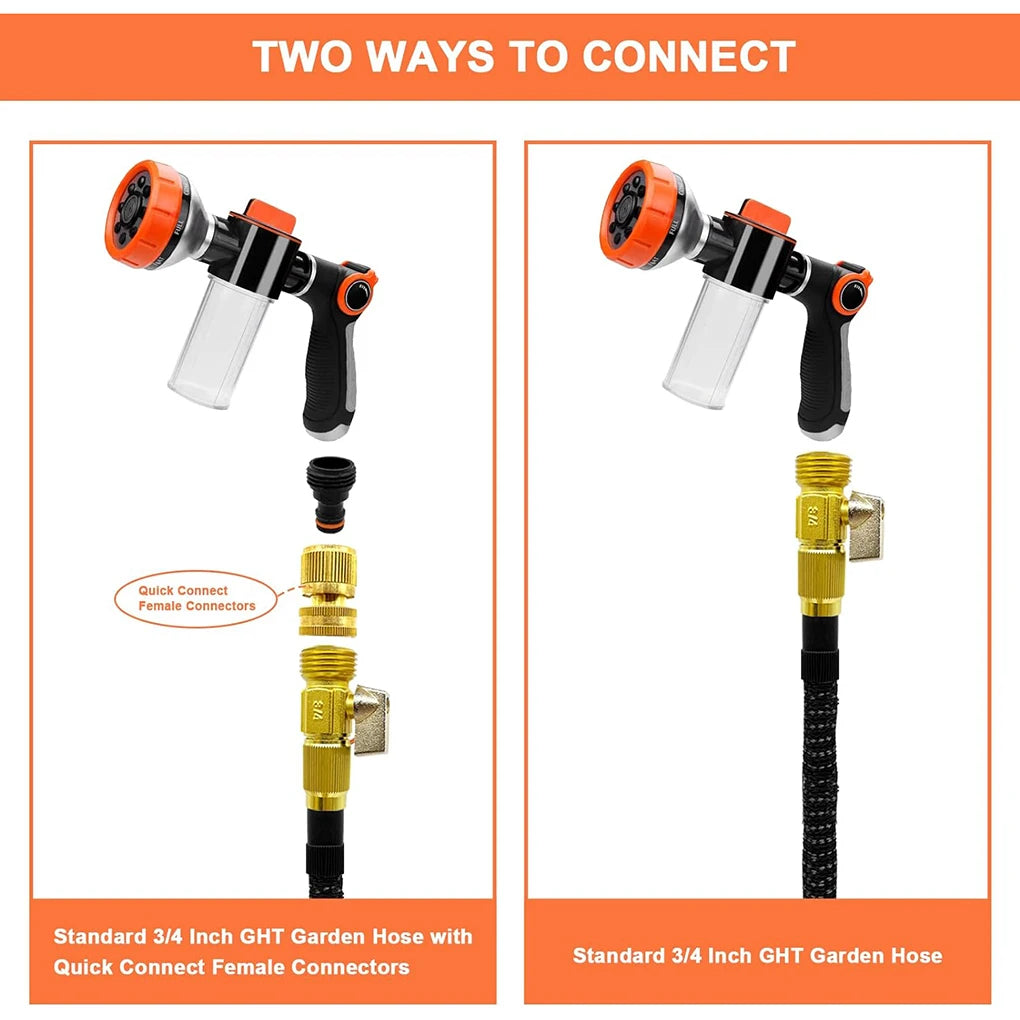 TWO WAYS TO CONNECT

Quick Connect Female Connectors

3/4

Standard 3/4 Inch GHT Garden Hose with Quick Connect Female Connectors

3/4

Standard 3/4 Inch GHT Garden Hose