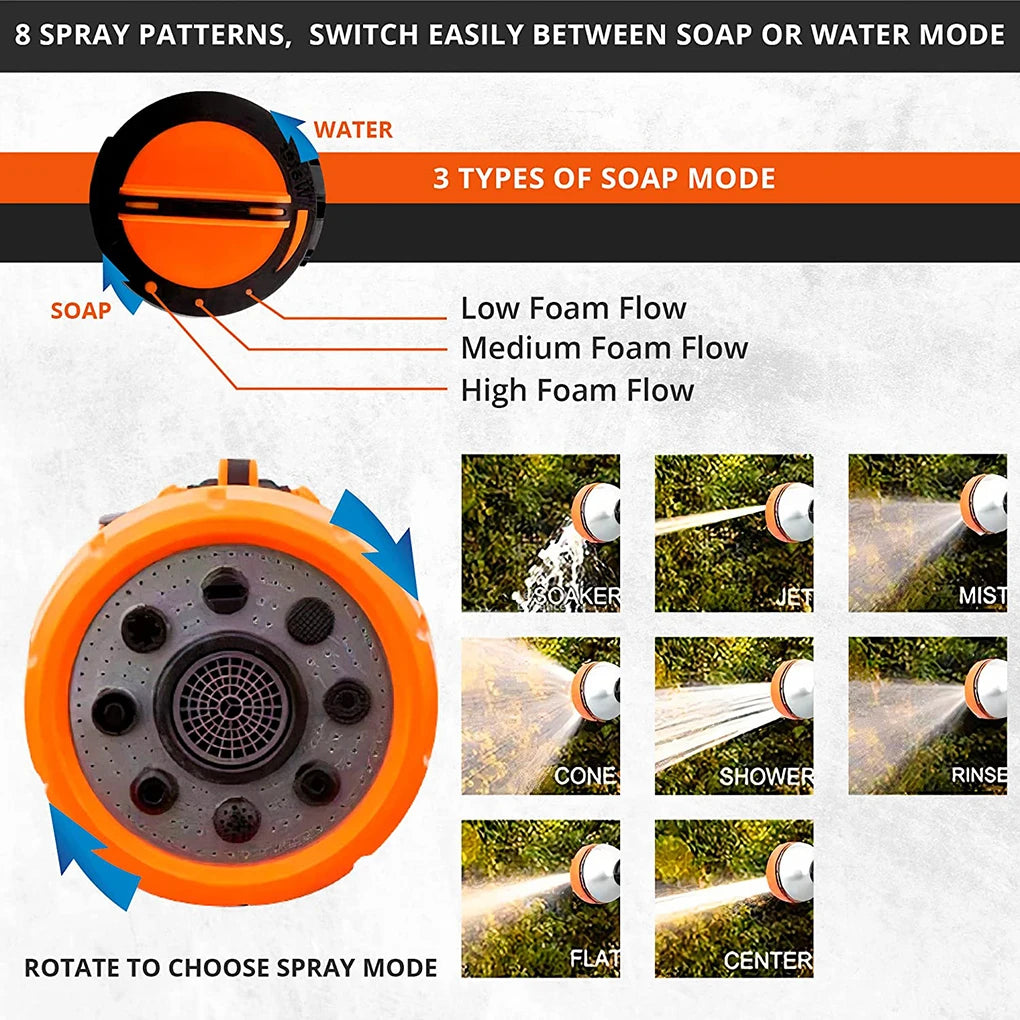 8 SPRAY PATTERNS, SWITCH EASILY BETWEEN SOAP OR WATER MODE

WATER

3 TYPES OF SOAP MODE

SOAP

Low Foam Flow
Medium Foam Flow
High Foam Flow

SOAKER
JET
MIST
CONE
SHOWER
RINSE
FLAT
CENTER

ROTATE TO CHOOSE SPRAY MODE