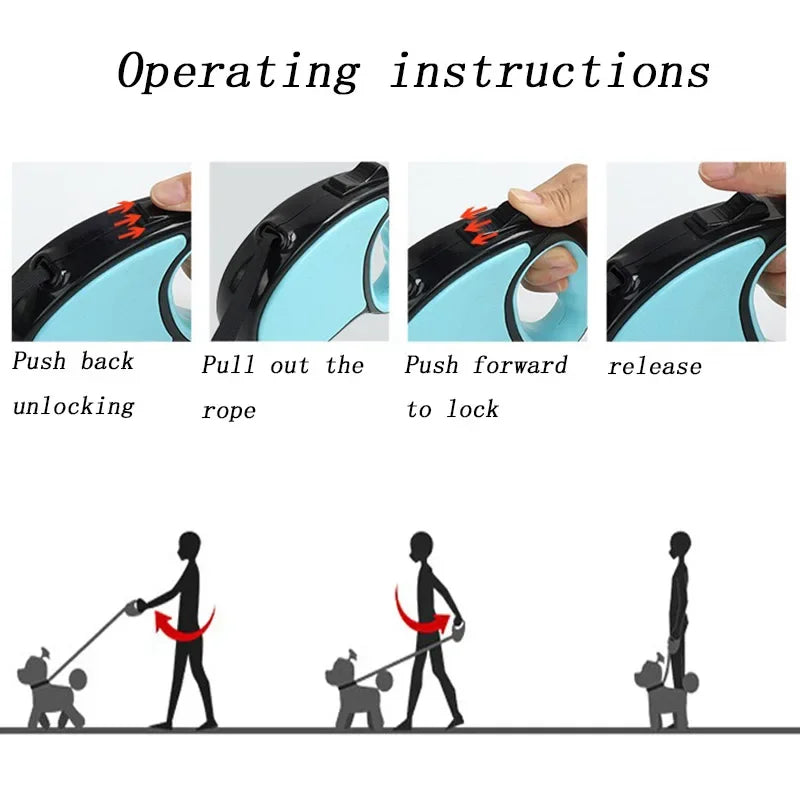 Operating instructions

Push back unlocking

Pull out the rope

Push forward to lock

release