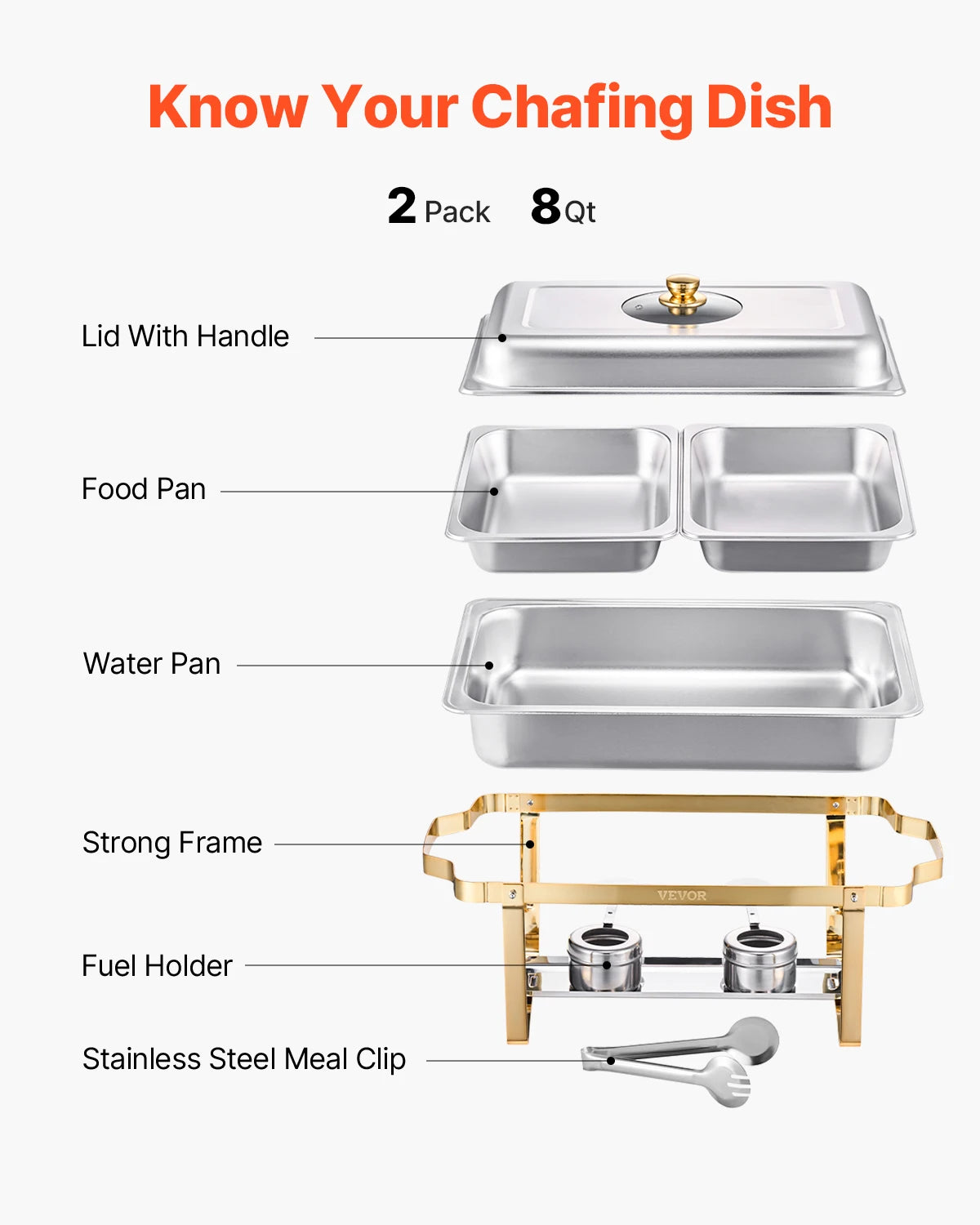 Know Your Chafing Dish

2 Pack 8 Qt

Lid With Handle

Food Pan

Water Pan

Strong Frame

VEVOR

Fuel Holder

Stainless Steel Meal Clip