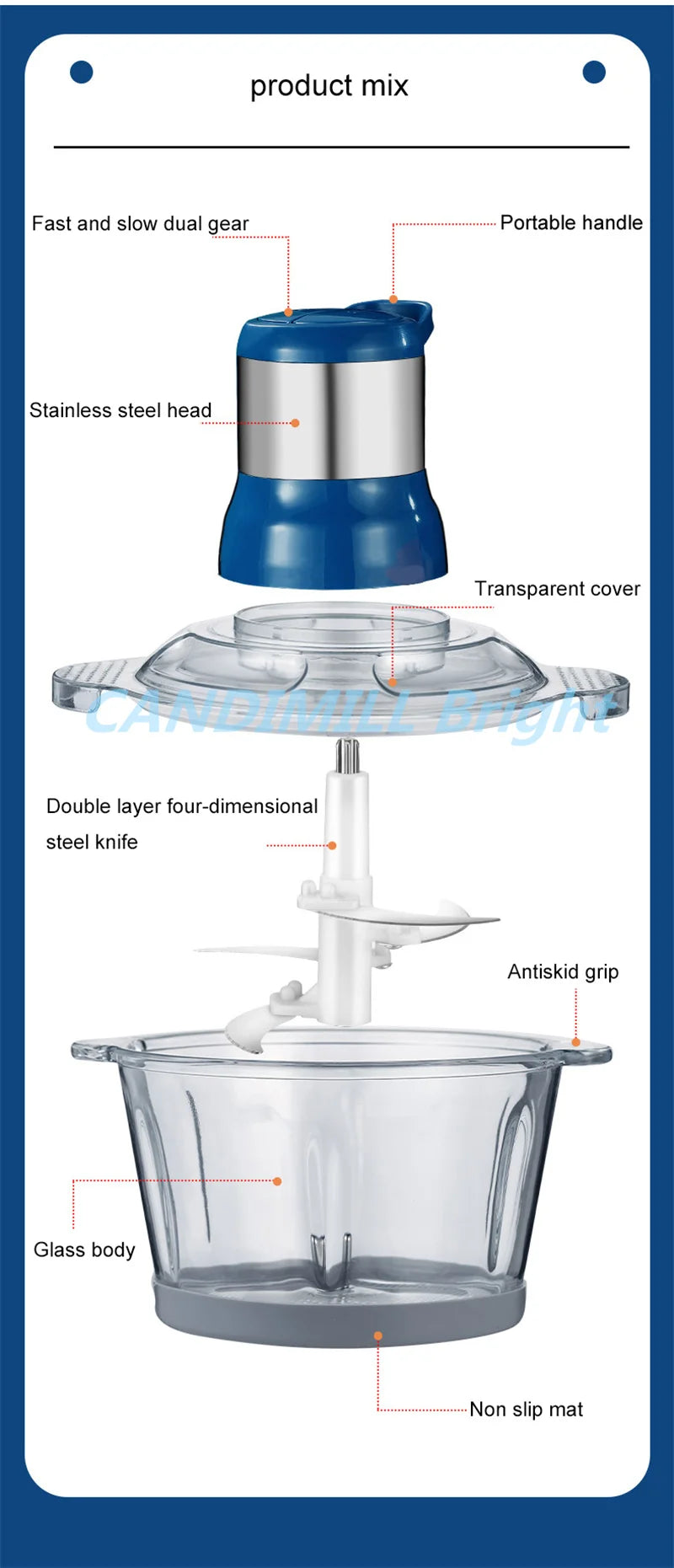 product mix

Fast and slow dual gear

Portable handle

Stainless steel head

Transparent cover

CANDIMILL Bright

Double layer four-dimensional steel knife

Antiskid grip

Glass body

Non slip mat