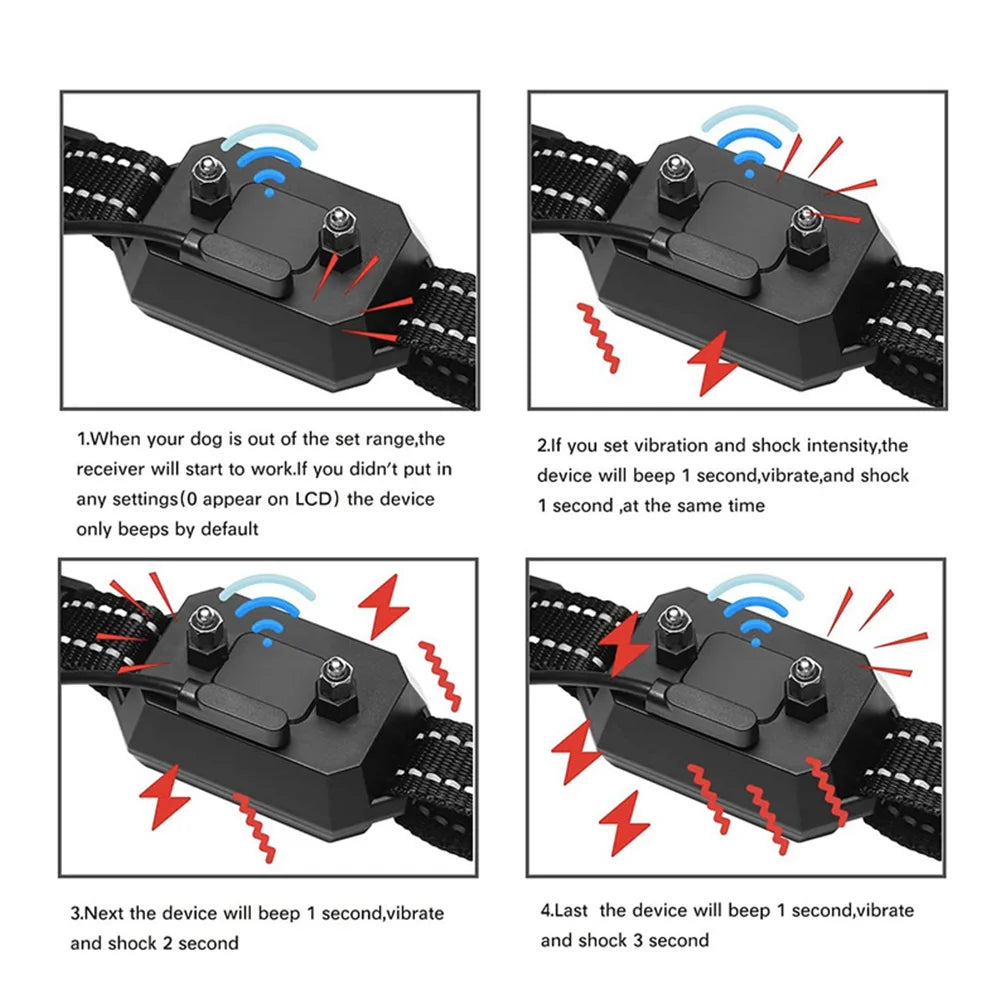 1.When your dog is out of the set range,the receiver will start to work.If you didn't put in any settings(0 appear on LCD) the device only beeps by default

2.If you set vibration and shock intensity,the device will beep 1 second,vibrate,and shock 1 second ,at the same time

3.Next the device will beep 1 second,vibrate and shock 2 second

4.Last the device will beep 1 second,vibrate and shock 3 second