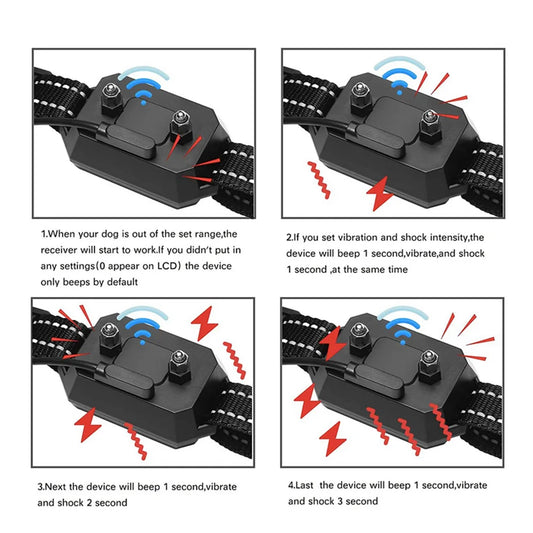 1.When your dog is out of the set range,the receiver will start to work.If you didn't put in any settings(0 appear on LCD) the device only beeps by default

2.If you set vibration and shock intensity,the device will beep 1 second,vibrate,and shock 1 second ,at the same time

3.Next the device will beep 1 second,vibrate and shock 2 second

4.Last the device will beep 1 second,vibrate and shock 3 second