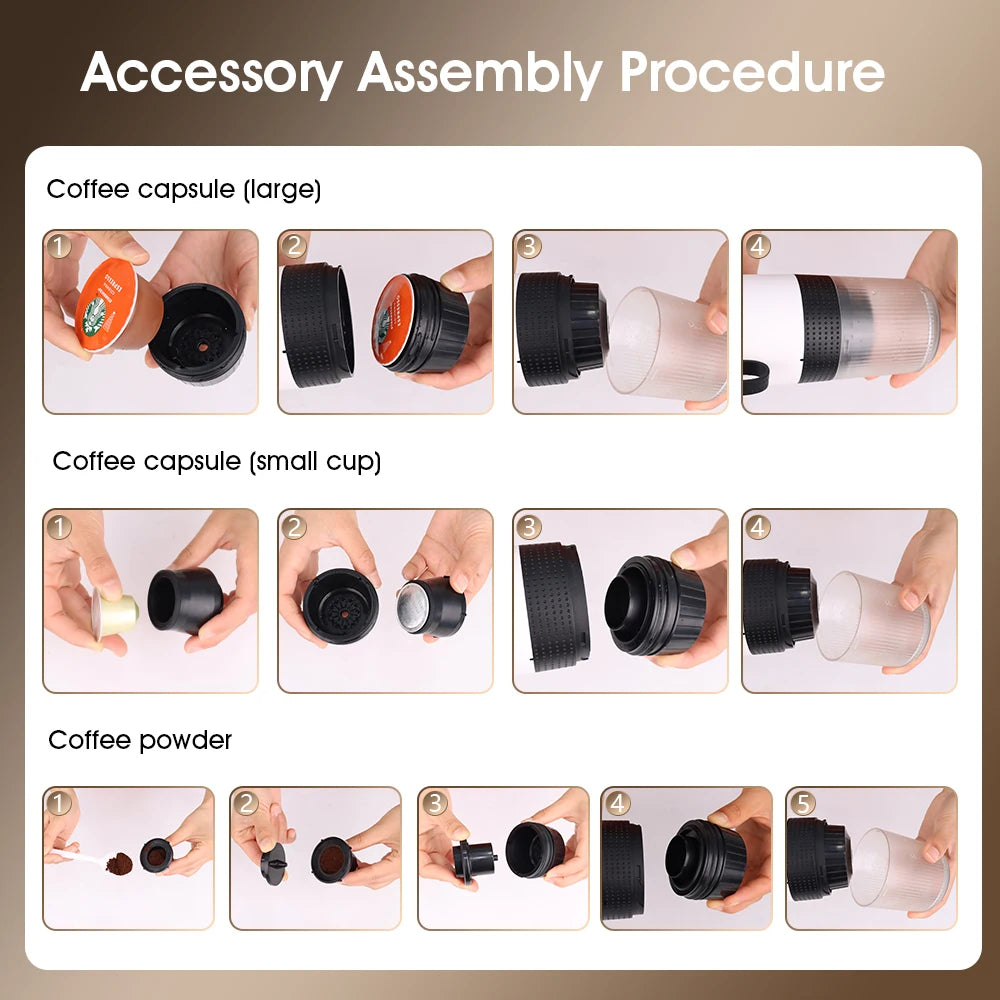 Accessory Assembly Procedure

Coffee capsule (large)

1 2 3 4

Coffee capsule (small cup)

1 2 3 4

Coffee powder

1 2 3 4 5