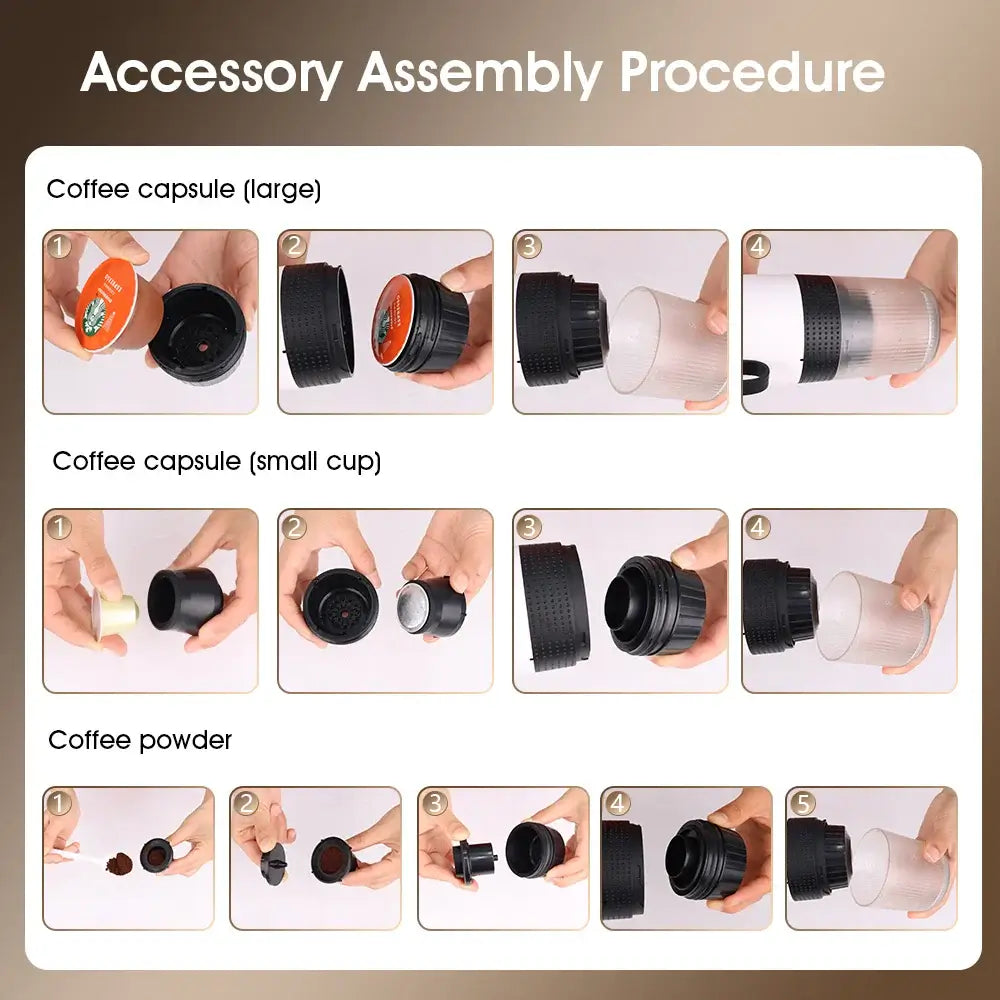 Accessory Assembly Procedure

Coffee capsule (large)

1 2 3 4

Coffee capsule (small cup)

1 2 3 4

Coffee powder

1 2 3 4 5