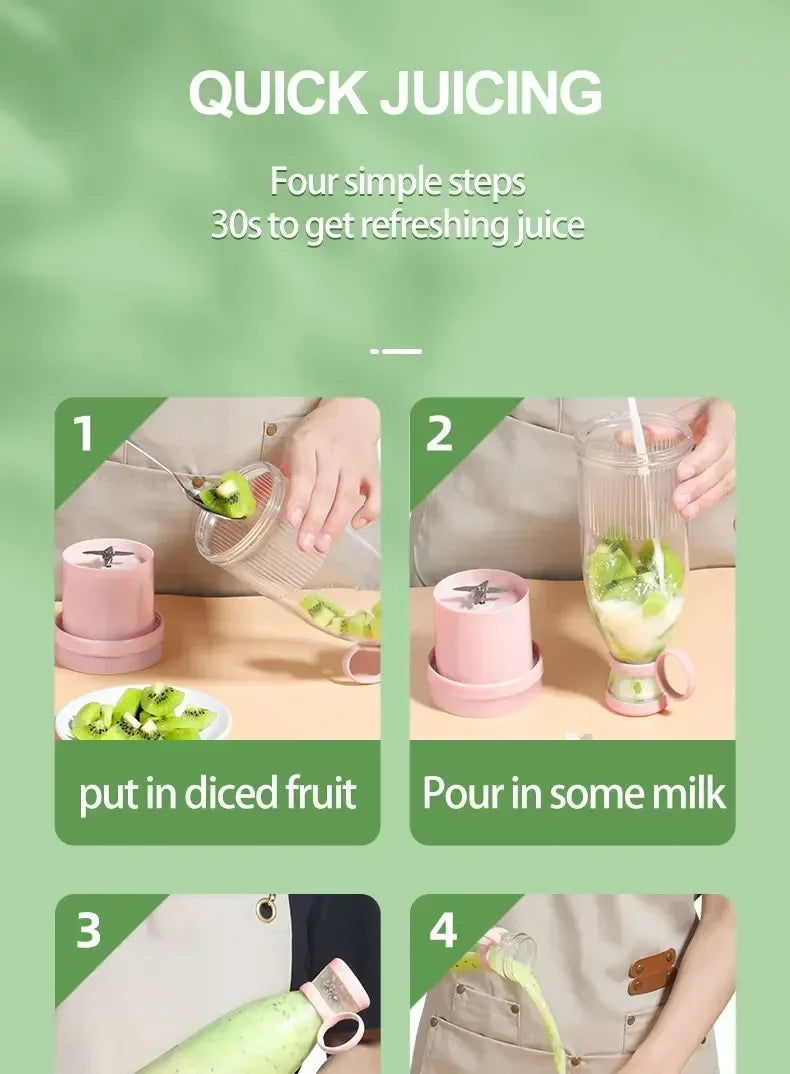 QUICK JUICING

Four simple steps
30s to get refreshing juice

1

put in diced fruit

2

Pour in some milk

3

4