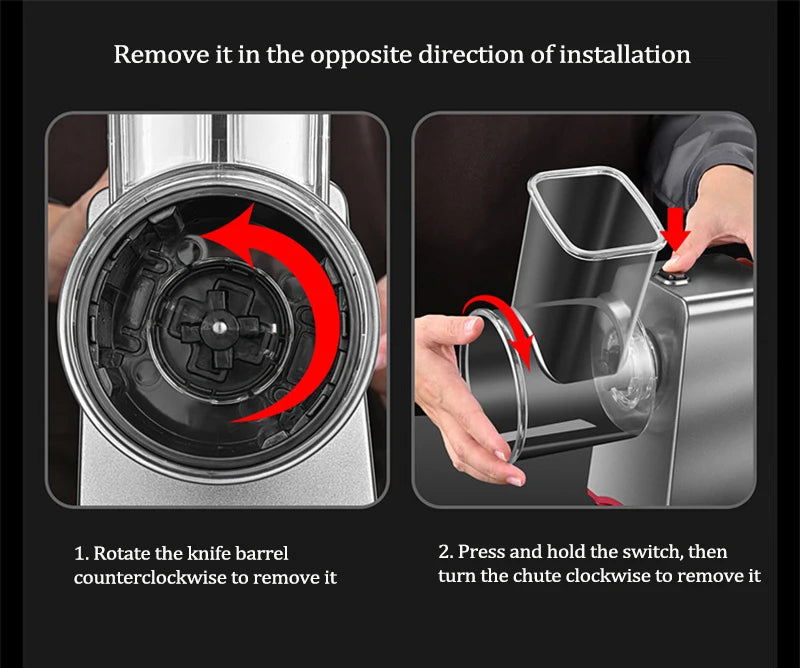 Remove it in the opposite direction of installation

1. Rotate the knife barrel counterclockwise to remove it

2. Press and hold the switch, then turn the chute clockwise to remove it