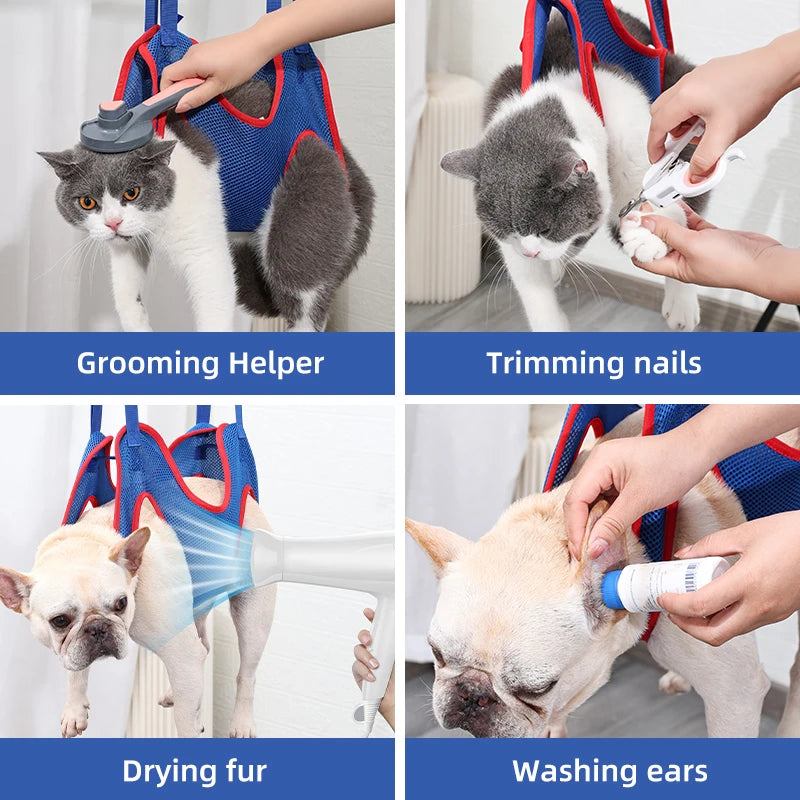 Grooming Helper

Trimming nails

Drying fur

Washing ears