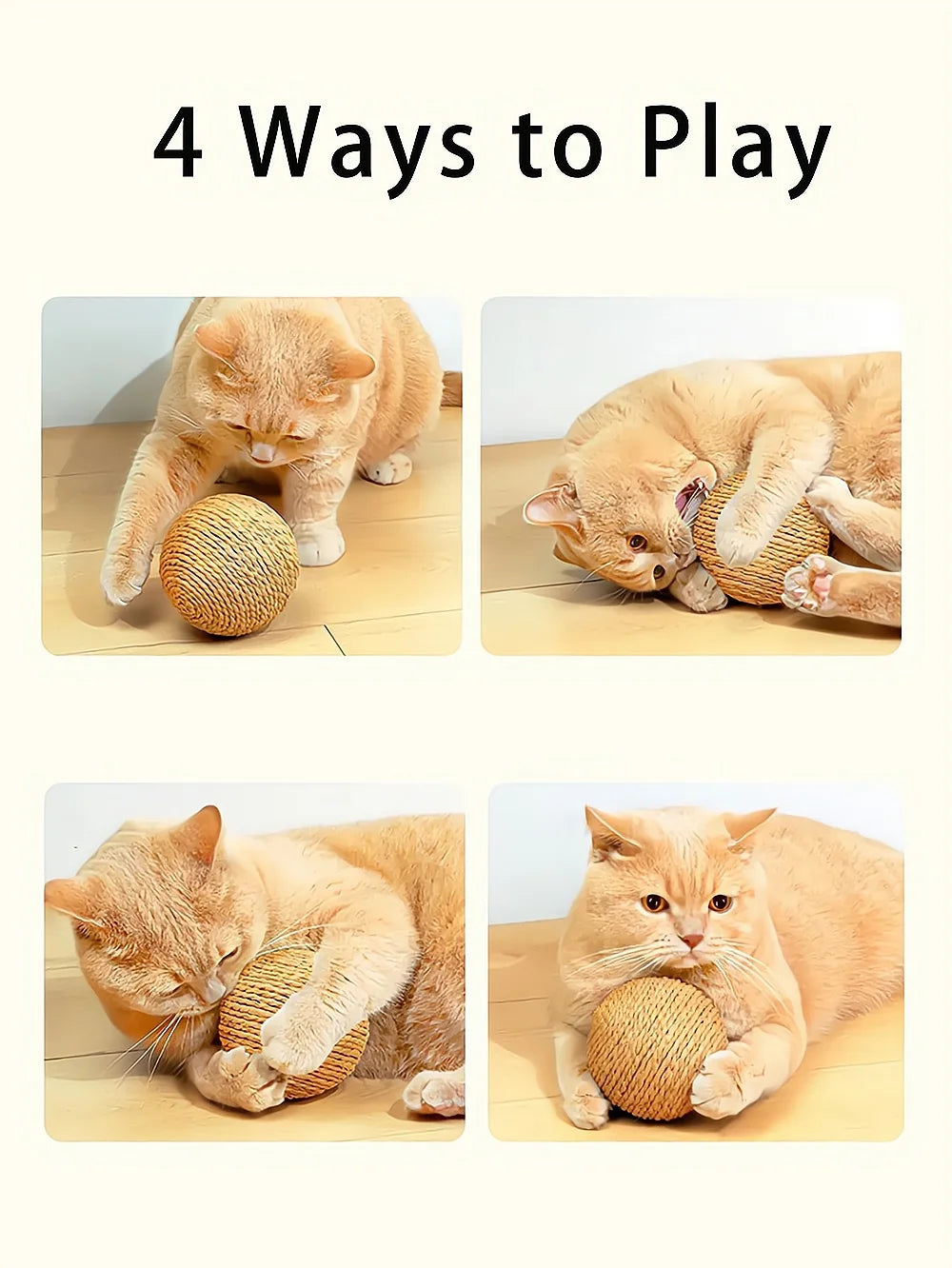 4 Ways to Play