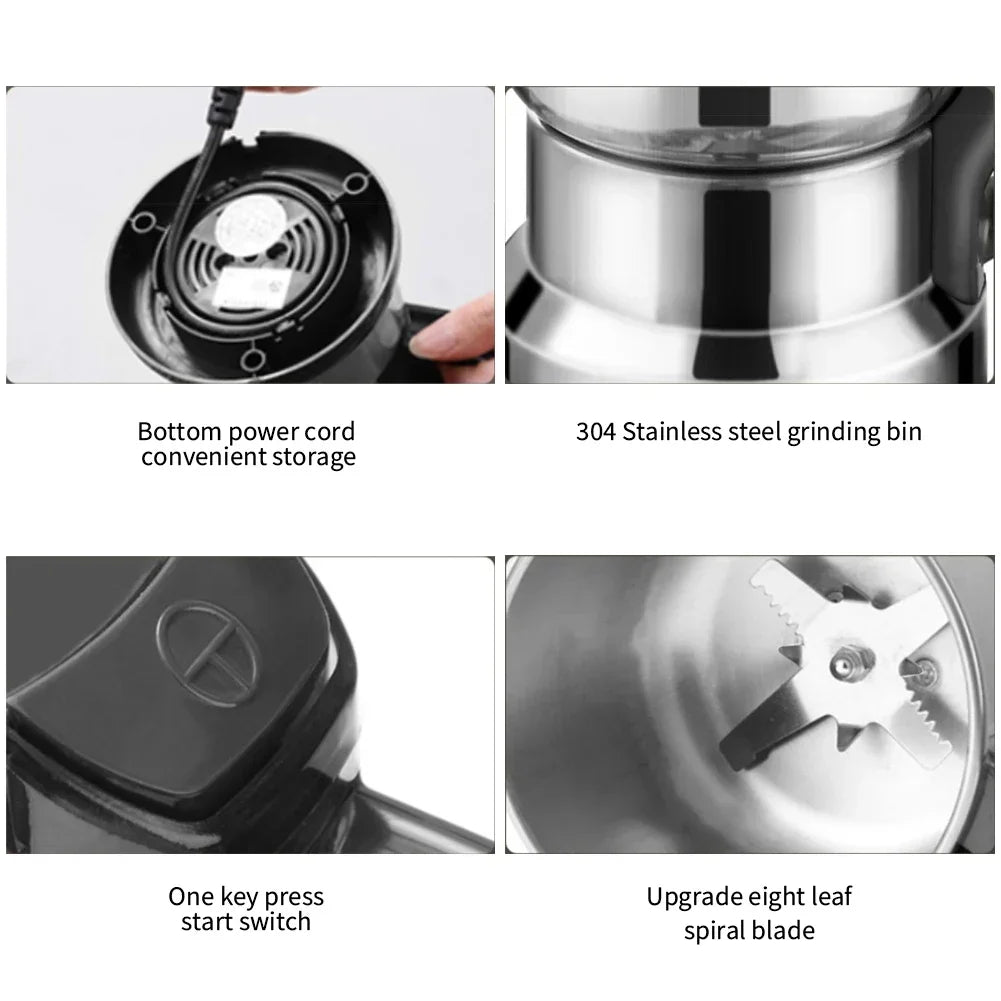 Bottom power cord convenient storage

304 Stainless steel grinding bin

One key press start switch

Upgrade eight leaf spiral blade