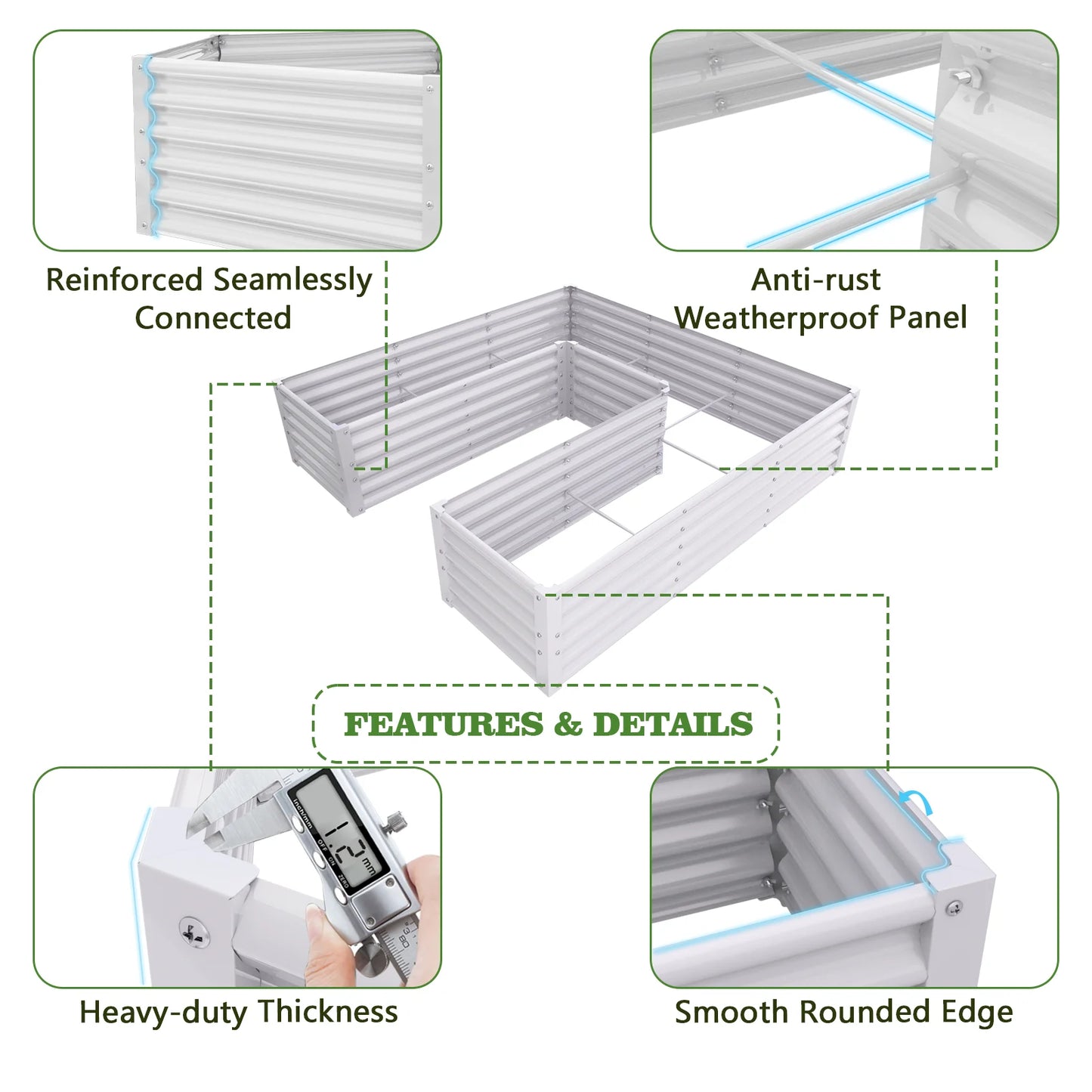 Reinforced Seamlessly Connected

Anti-rust Weatherproof Panel

FEATURES & DETAILS

inch/mm
OFF
ON
ZERO
1.2 mm

Heavy-duty Thickness

Smooth Rounded Edge