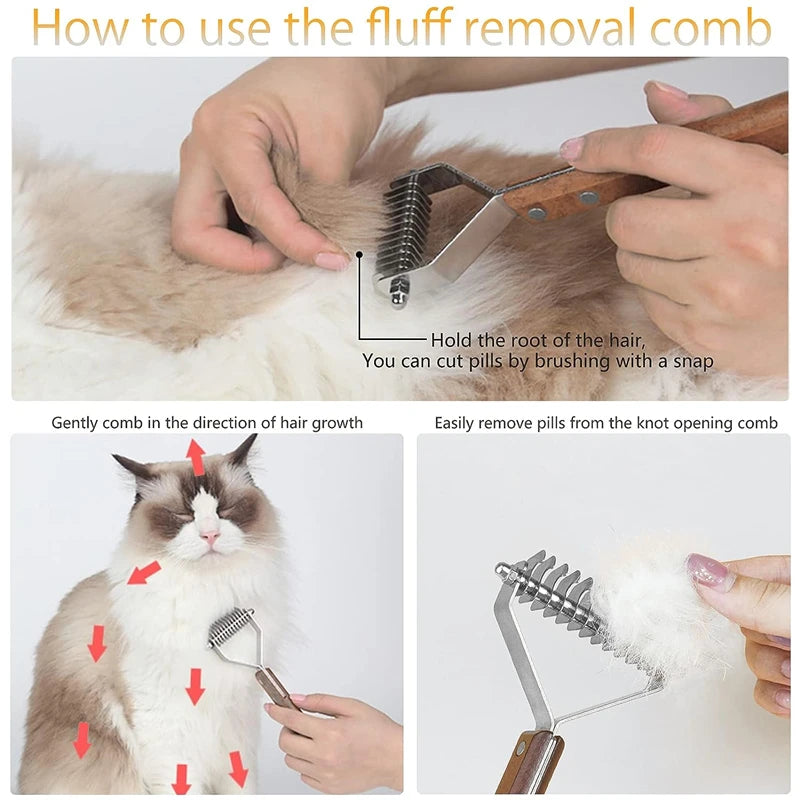 How to use the fluff removal comb

Hold the root of the hair,
You can cut pills by brushing with a snap

Gently comb in the direction of hair growth

Easily remove pills from the knot opening comb