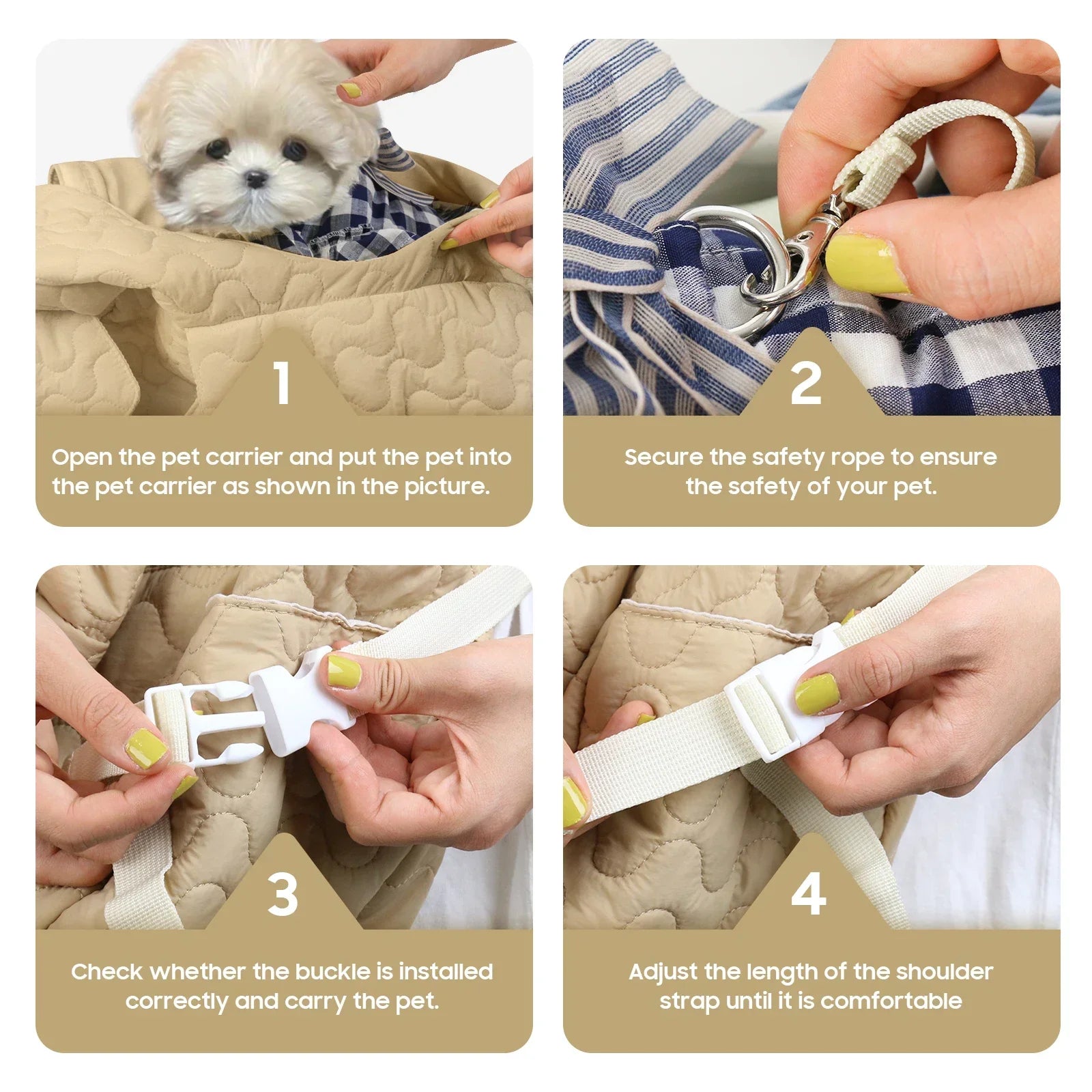 1

Open the pet carrier and put the pet into the pet carrier as shown in the picture.

2

Secure the safety rope to ensure the safety of your pet.

3

Check whether the buckle is installed correctly and carry the pet.

4

Adjust the length of the shoulder strap until it is comfortable