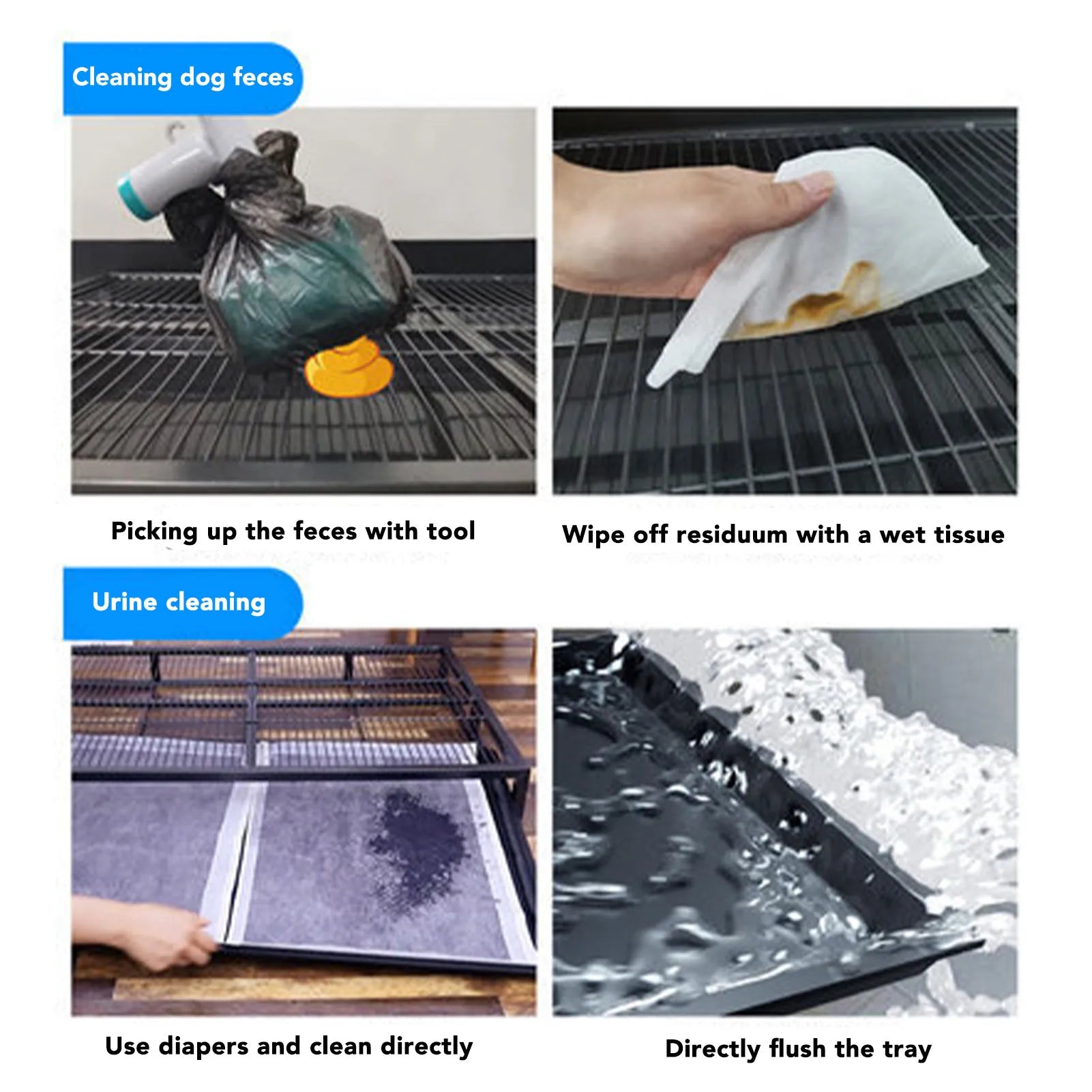 Cleaning dog feces

Picking up the feces with tool

Wipe off residuum with a wet tissue

Urine cleaning

Use diapers and clean directly

Directly flush the tray