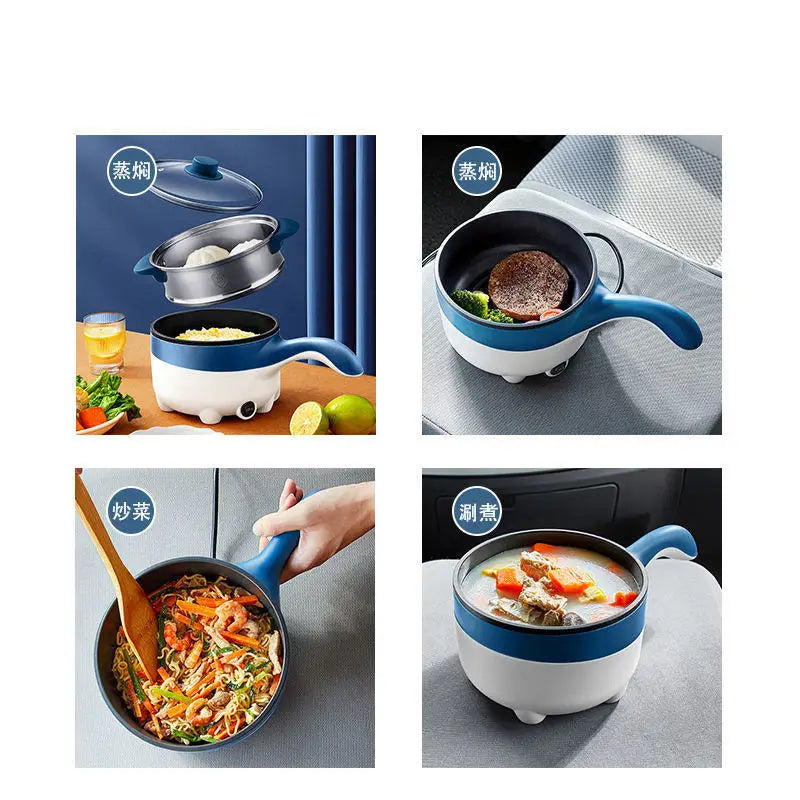 蒸焖

蒸焖

炒菜

涮煮