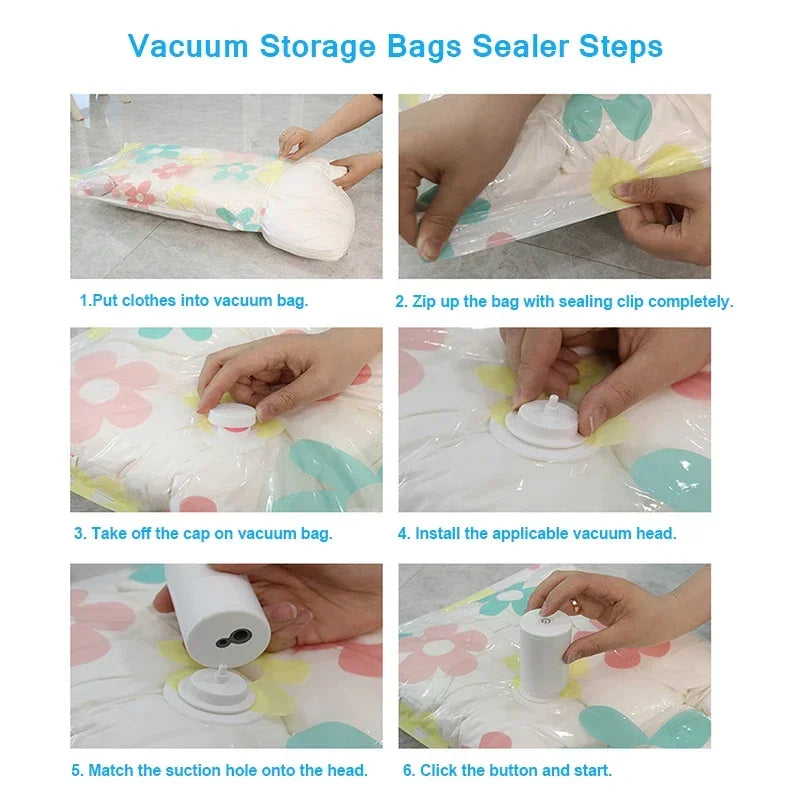 Vacuum Storage Bags Sealer Steps

1.Put clothes into vacuum bag.

2. Zip up the bag with sealing clip completely.

3. Take off the cap on vacuum bag.

4. Install the applicable vacuum head.

5. Match the suction hole onto the head.

6. Click the button and start.