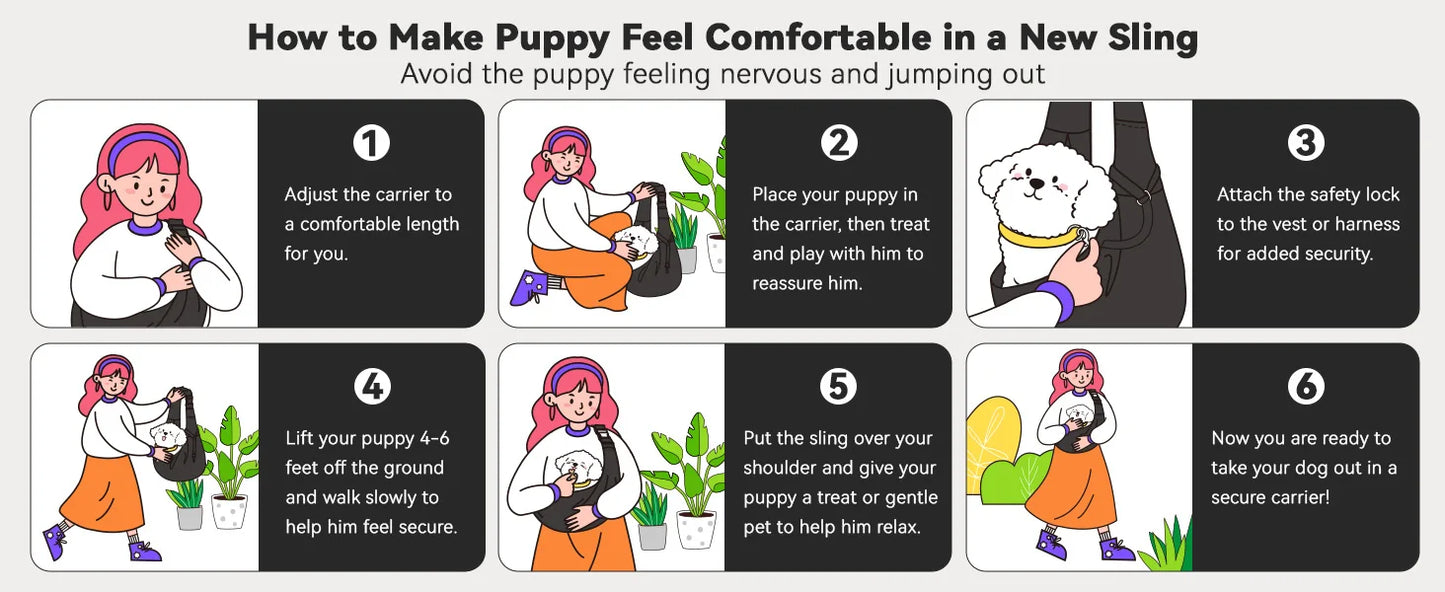 How to Make Puppy Feel Comfortable in a New Sling
Avoid the puppy feeling nervous and jumping out

1
Adjust the carrier to a comfortable length for you.

2
Place your puppy in the carrier, then treat and play with him to reassure him.

3
Attach the safety lock to the vest or harness for added security.

4
Lift your puppy 4-6 feet off the ground and walk slowly to help him feel secure.

5
Put the sling over your shoulder and give your puppy a treat or gentle pet to help him relax.

6
Now you are ready to take your dog out in a secure carrier!