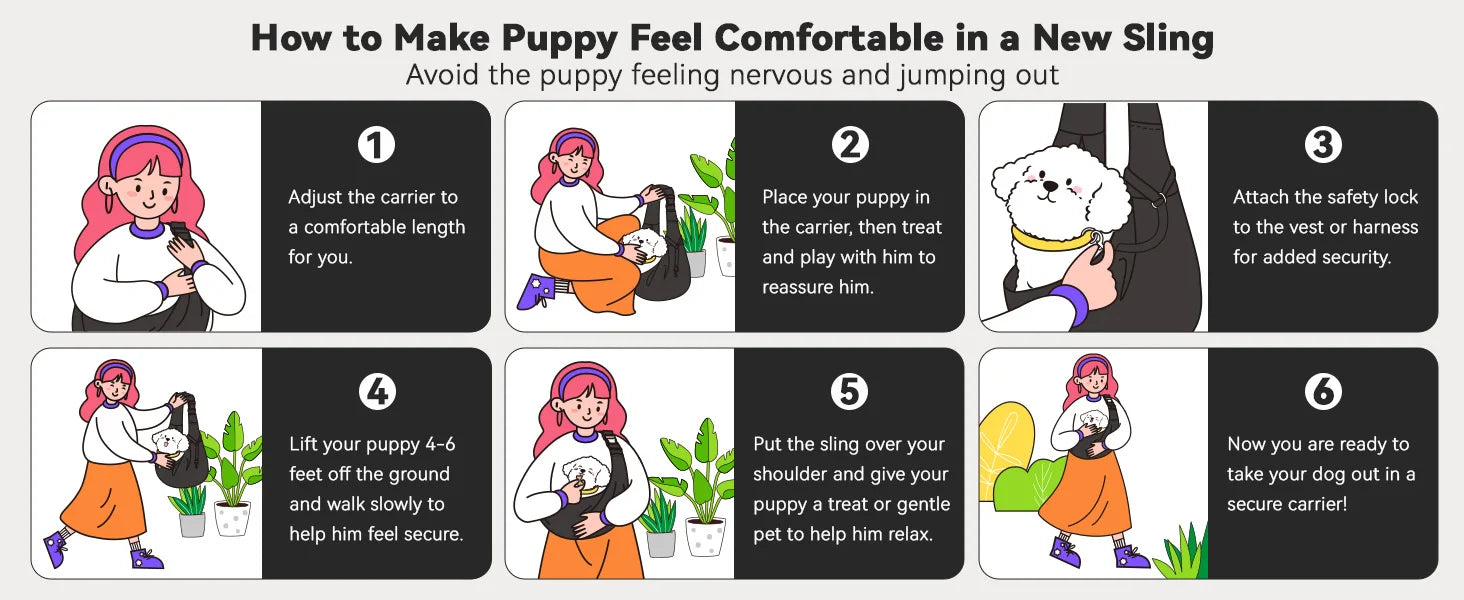 How to Make Puppy Feel Comfortable in a New Sling
Avoid the puppy feeling nervous and jumping out

1
Adjust the carrier to a comfortable length for you.

2
Place your puppy in the carrier, then treat and play with him to reassure him.

3
Attach the safety lock to the vest or harness for added security.

4
Lift your puppy 4-6 feet off the ground and walk slowly to help him feel secure.

5
Put the sling over your shoulder and give your puppy a treat or gentle pet to help him relax.

6
Now you are ready to take your dog out in a secure carrier!