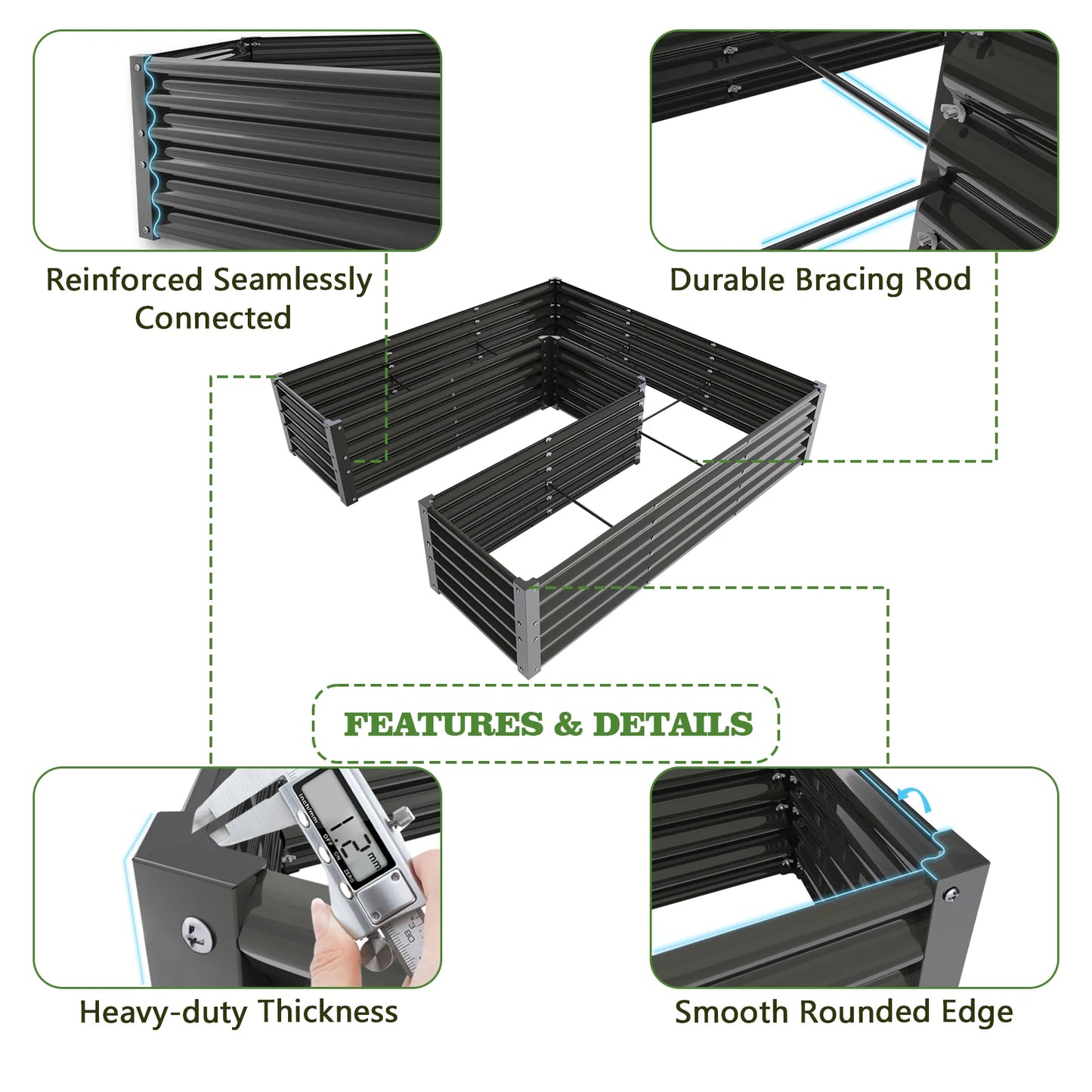 Reinforced Seamlessly Connected

Durable Bracing Rod

FEATURES & DETAILS

inch/mm OFF ON ZERO
1.2 mm

Heavy-duty Thickness

Smooth Rounded Edge