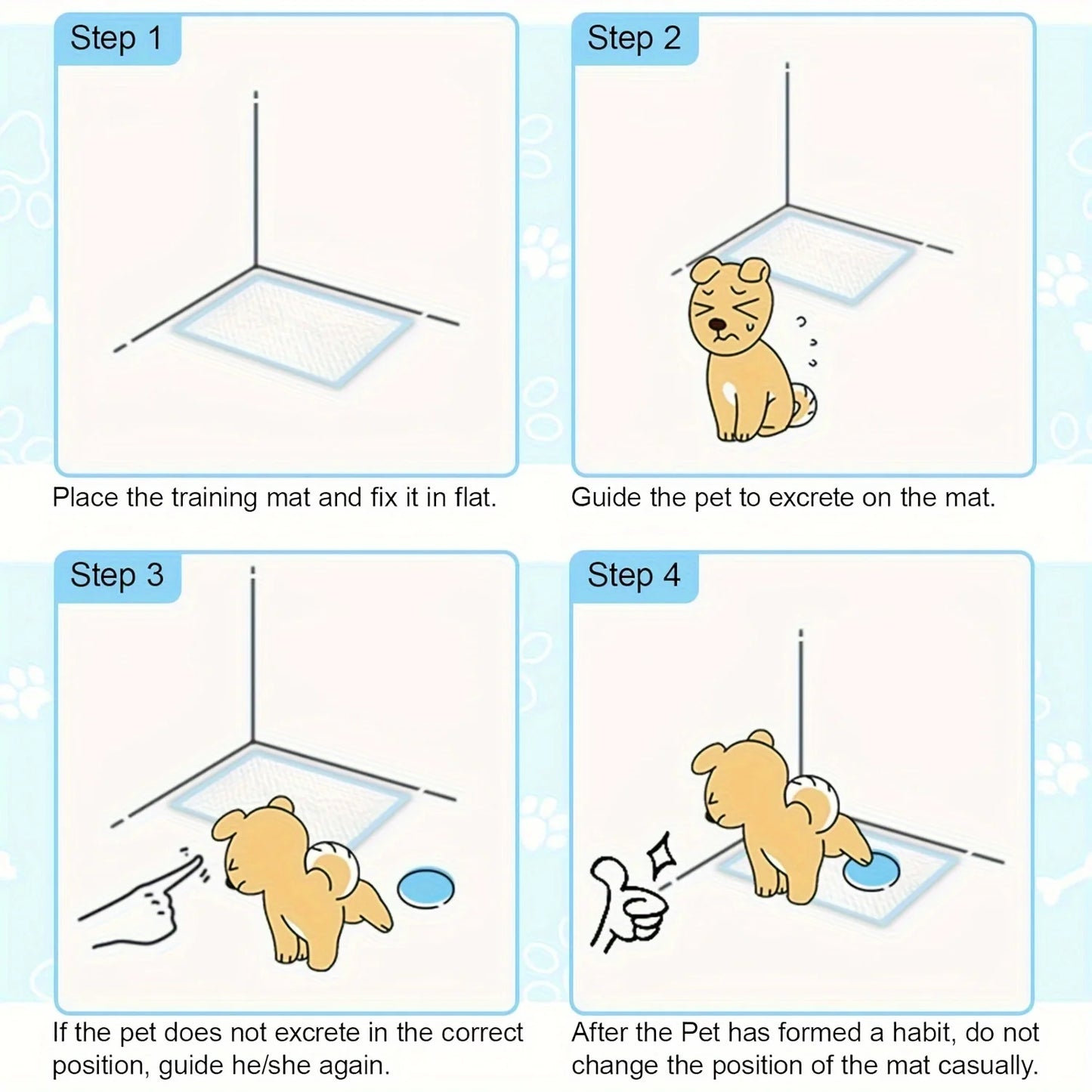 Step 1

Place the training mat and fix it in flat.

Step 2

Guide the pet to excrete on the mat.

Step 3

If the pet does not excrete in the correct position, guide he/she again.

Step 4

After the Pet has formed a habit, do not change the position of the mat casually.