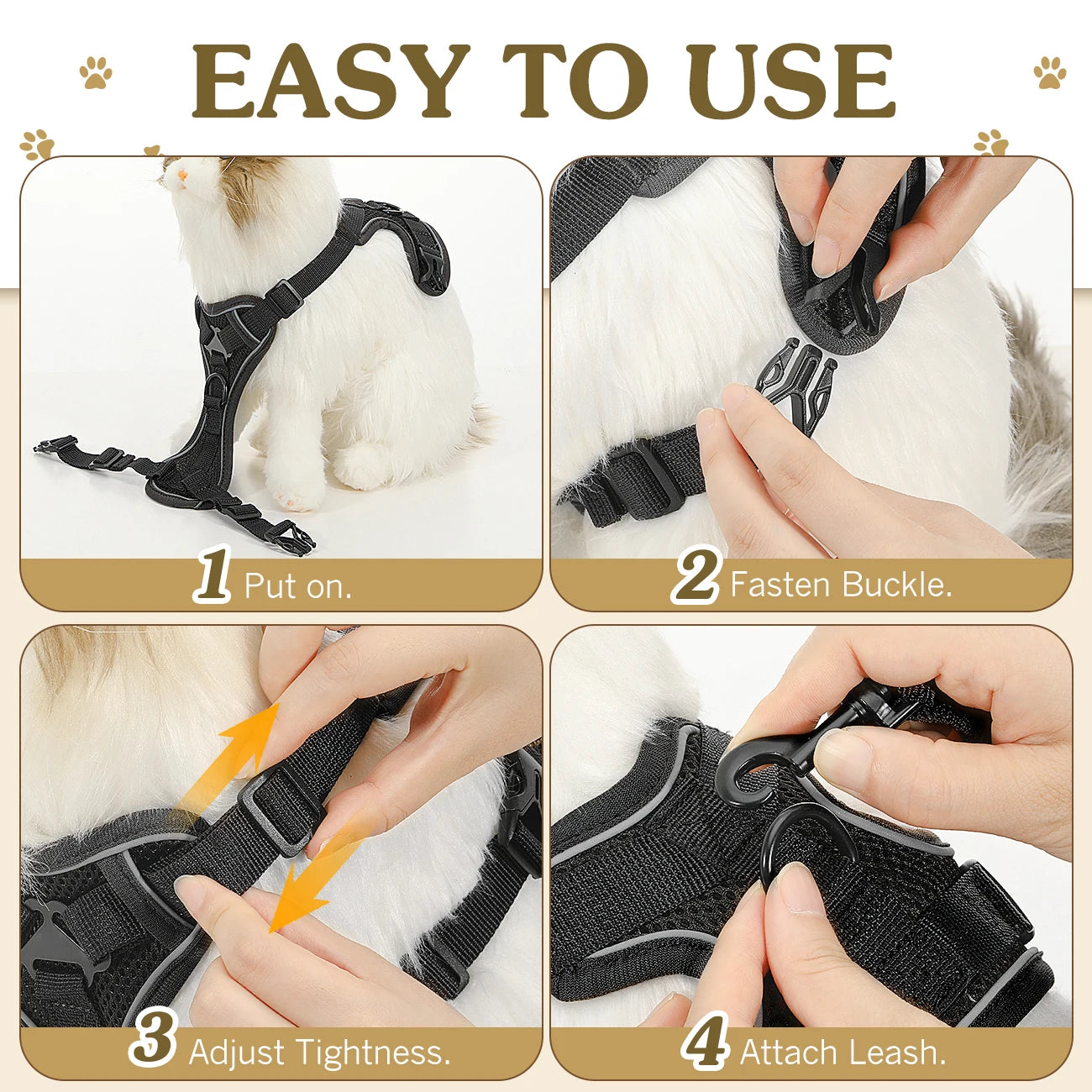 EASY TO USE

1 Put on.

2 Fasten Buckle.

3 Adjust Tightness.

4 Attach Leash.