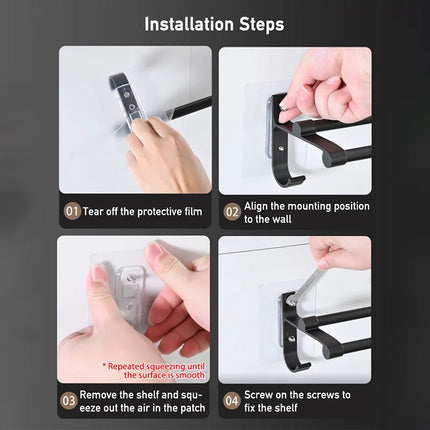 Installation Steps

01 Tear off the protective film

02 Align the mounting position to the wall

* Repeated squeezing until the surface is smooth

03 Remove the shelf and squeeze out the air in the patch

04 Screw on the screws to fix the shelf