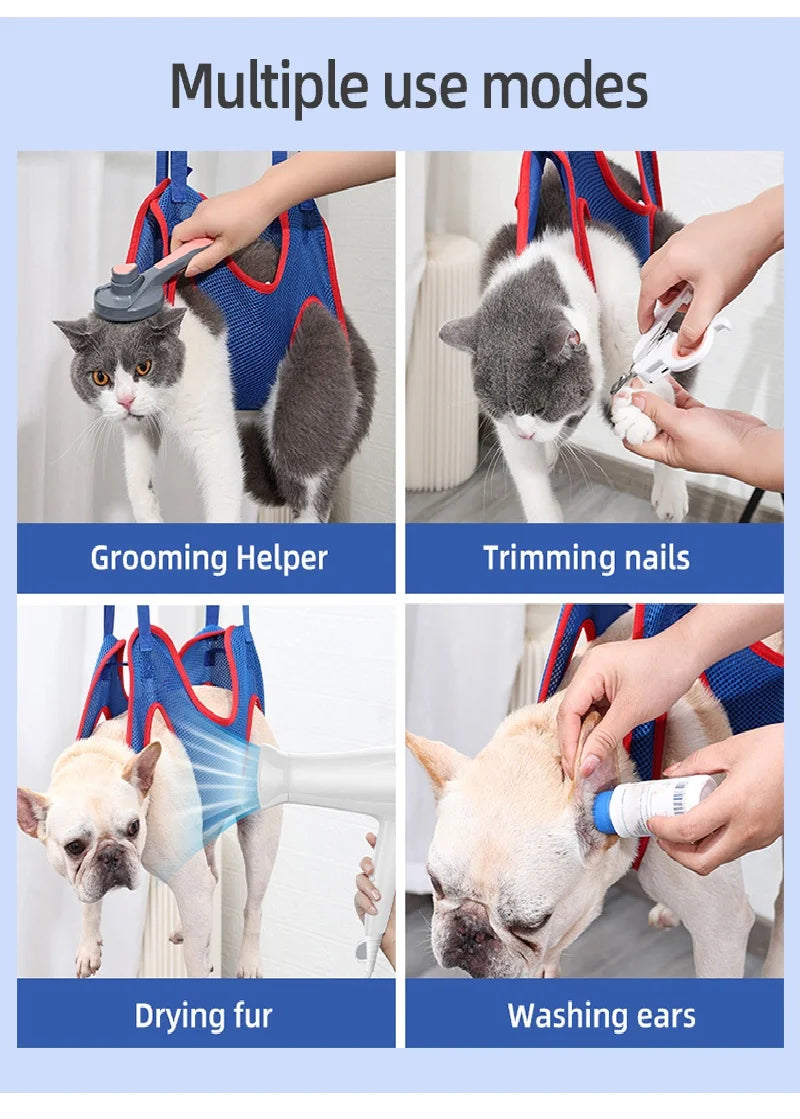 Multiple use modes

Grooming Helper

Trimming nails

Drying fur

Washing ears