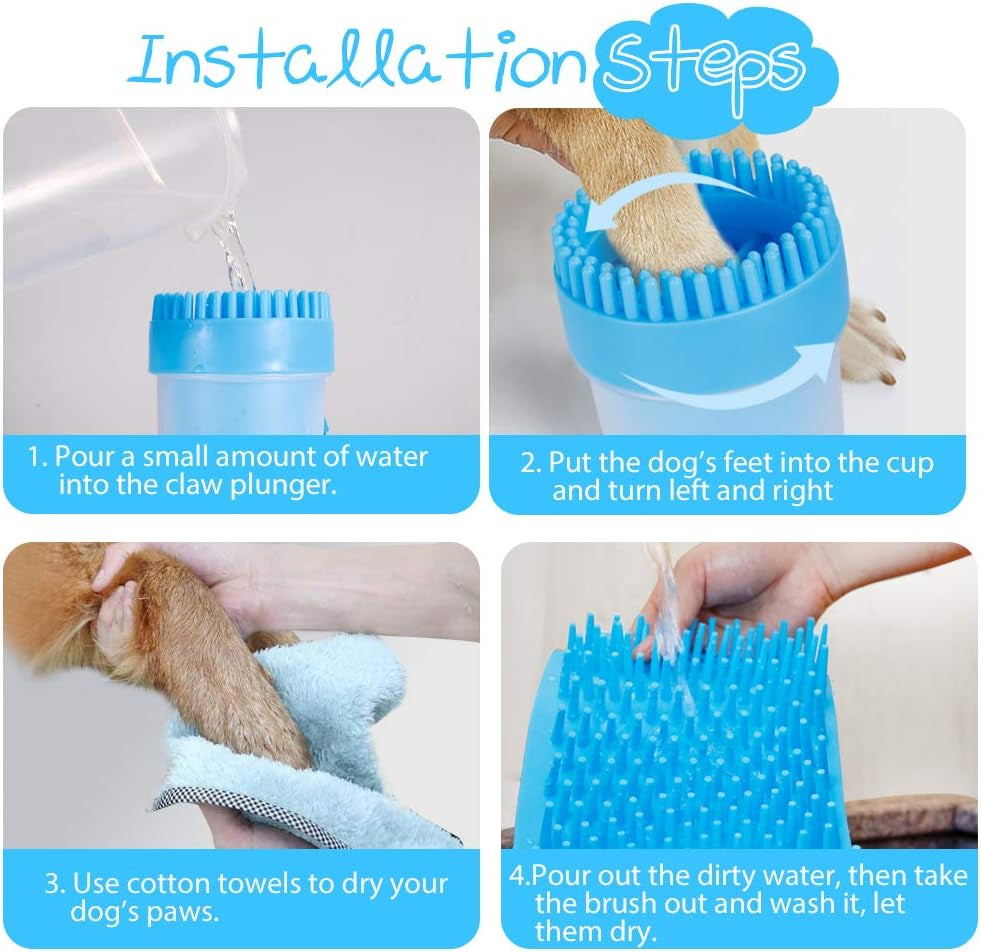 Installation Steps

1. Pour a small amount of water into the claw plunger.

2. Put the dog's feet into the cup and turn left and right

3. Use cotton towels to dry your dog's paws.

4.Pour out the dirty water, then take the brush out and wash it, let them dry.