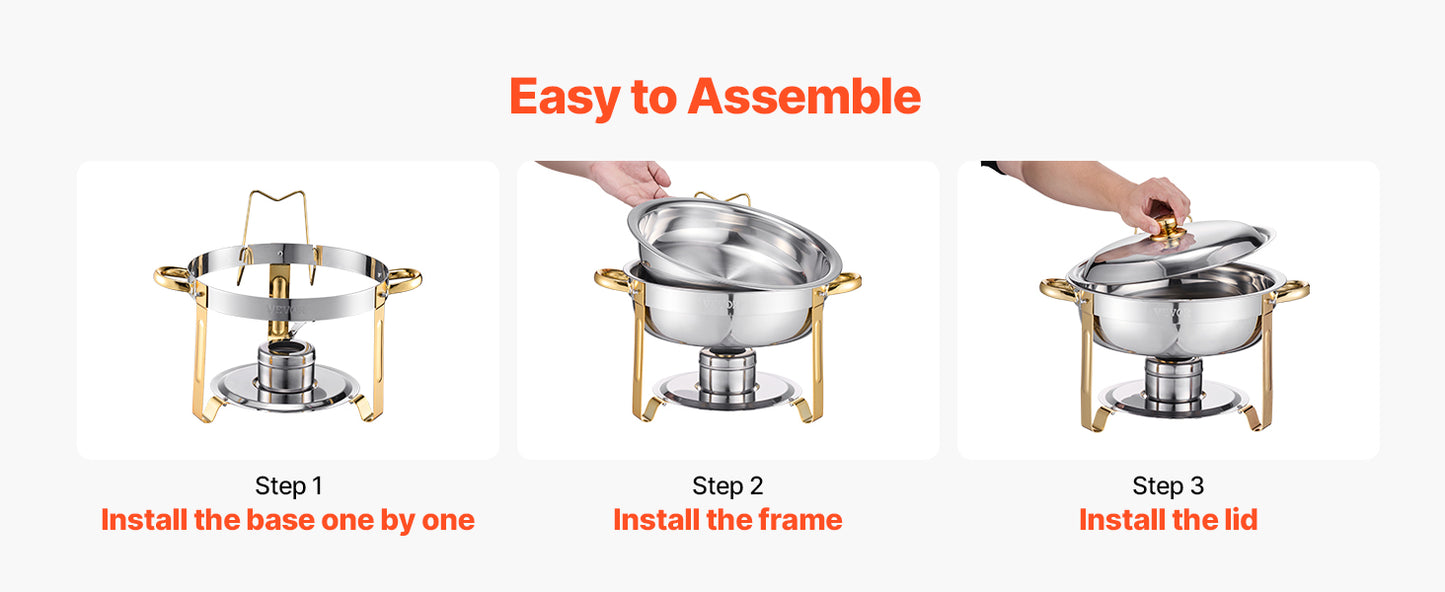 Easy to Assemble

Step 1
Install the base one by one

Step 2
Install the frame

Step 3
Install the lid